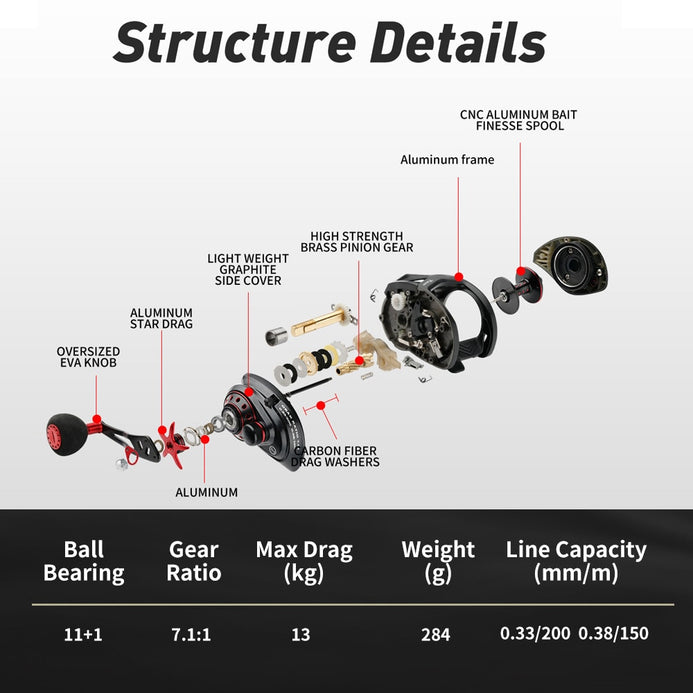 Structure Details

CNC ALUMINUM BAIT FINESSE SPOOL

Aluminum frame

HIGH STRENGTH BRASS PINION GEAR

LIGHT WEIGHT GRAPHITE SIDE COVER

ALUMINUM STAR DRAG

OVERSIZED EVA KNOB

CARBON FIBER DRAG WASHERS

ALUMINUM

| Ball Bearing | Gear Ratio | Max Drag (kg) | Weight (g) | Line Capacity (mm/m) |
|---|---|---|---|---|
| 11+1 | 7.1:1 | 13 | 284 | 0.33/200 0.38/150 |